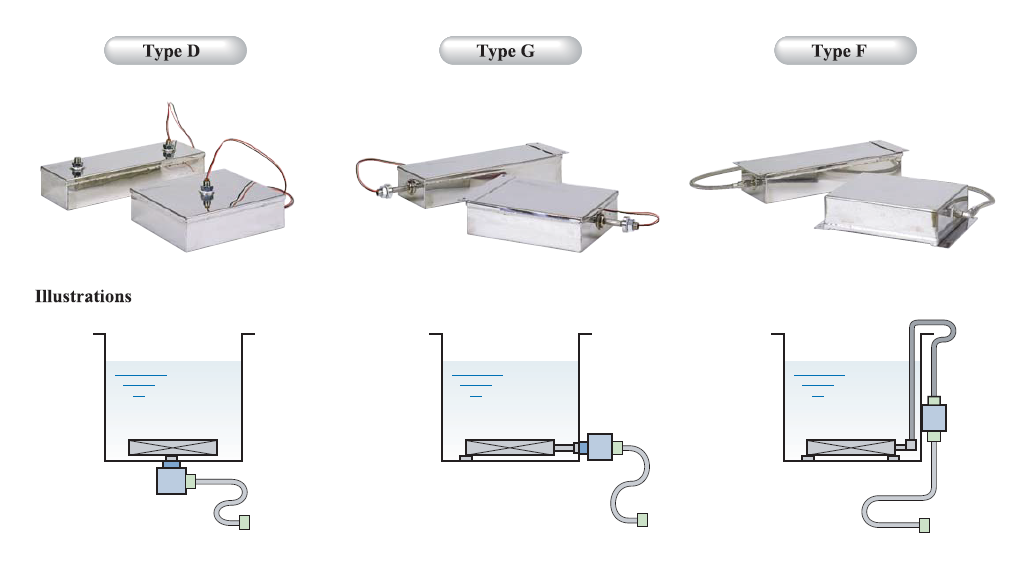 Type D

Type G

Type F

Illustrations